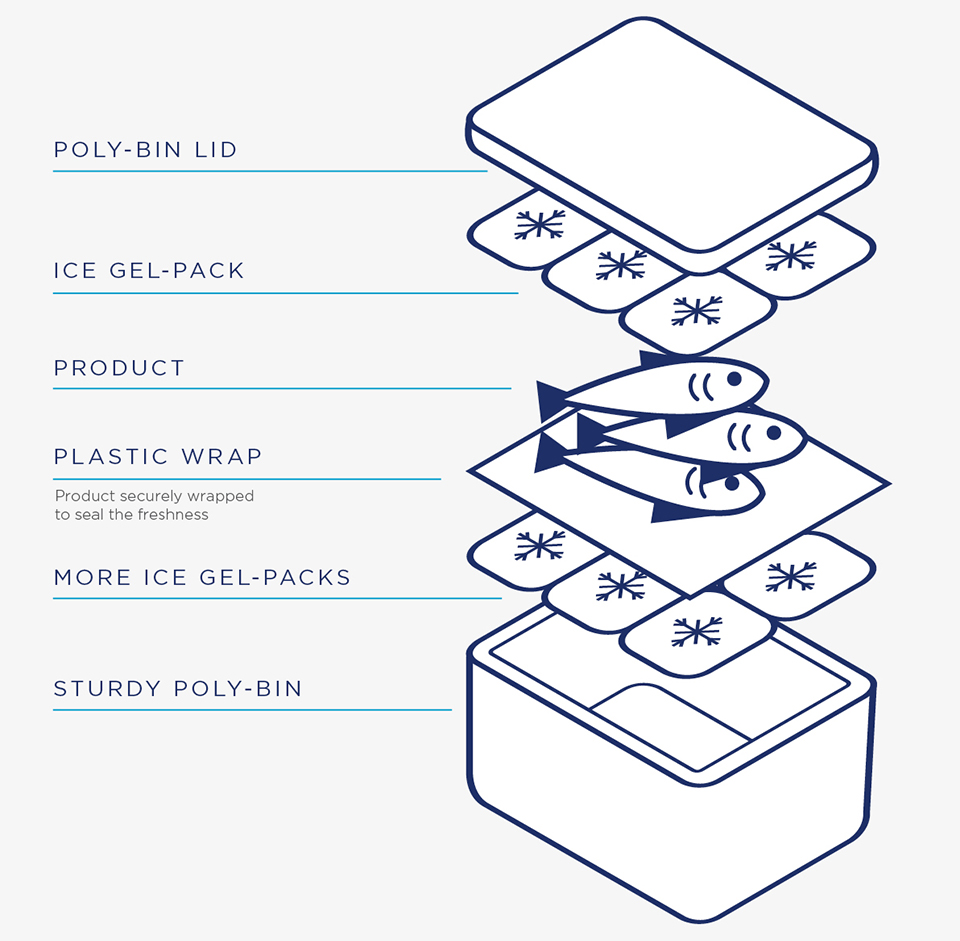 POLY-BIN LID

ICE GEL-PACK

PRODUCT

PLASTIC WRAP

Product securely wrapped to seal the freshness

MORE ICE GEL-PACKS

STURDY POLY-BIN